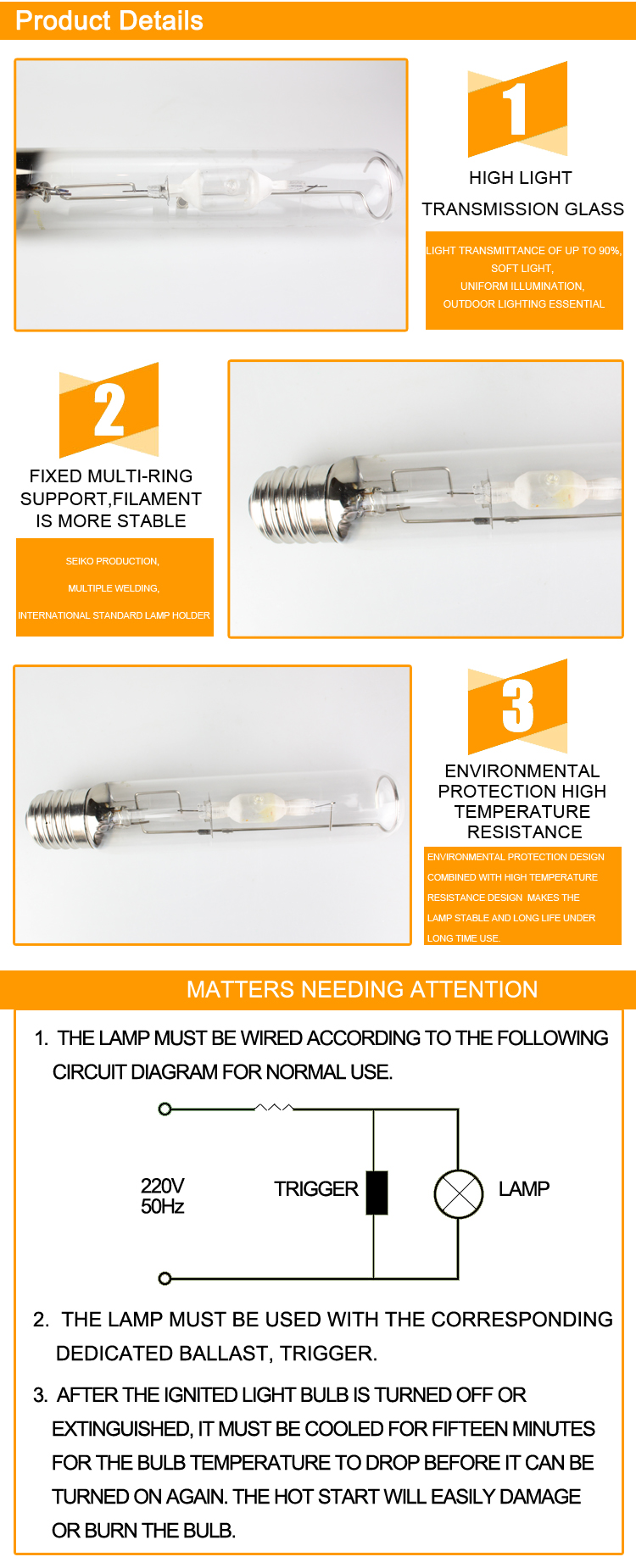 Product Details

1

HIGH LIGHT TRANSMISSION GLASS

LIGHT TRANSMITTANCE OF UP TO 90%, SOFT LIGHT, UNIFORM ILLUMINATION, OUTDOOR LIGHTING ESSENTIAL

2

FIXED MULTI-RING SUPPORT,FILAMENT IS MORE STABLE

SEIKO PRODUCTION,
MULTIPLE WELDING,
INTERNATIONAL STANDARD LAMP HOLDER

3

ENVIRONMENTAL PROTECTION HIGH TEMPERATURE RESISTANCE

ENVIRONMENTAL PROTECTION DESIGN COMBINED WITH HIGH TEMPERATURE RESISTANCE DESIGN MAKES THE LAMP STABLE AND LONG LIFE UNDER LONG TIME USE.

MATTERS NEEDING ATTENTION

1. THE LAMP MUST BE WIRED ACCORDING TO THE FOLLOWING CIRCUIT DIAGRAM FOR NORMAL USE.

220V
50Hz
TRIGGER
LAMP

2. THE LAMP MUST BE USED WITH THE CORRESPONDING DEDICATED BALLAST, TRIGGER.

3. AFTER THE IGNITED LIGHT BULB IS TURNED OFF OR EXTINGUISHED, IT MUST BE COOLED FOR FIFTEEN MINUTES FOR THE BULB TEMPERATURE TO DROP BEFORE IT CAN BE TURNED ON AGAIN. THE HOT START WILL EASILY DAMAGE OR BURN THE BULB.